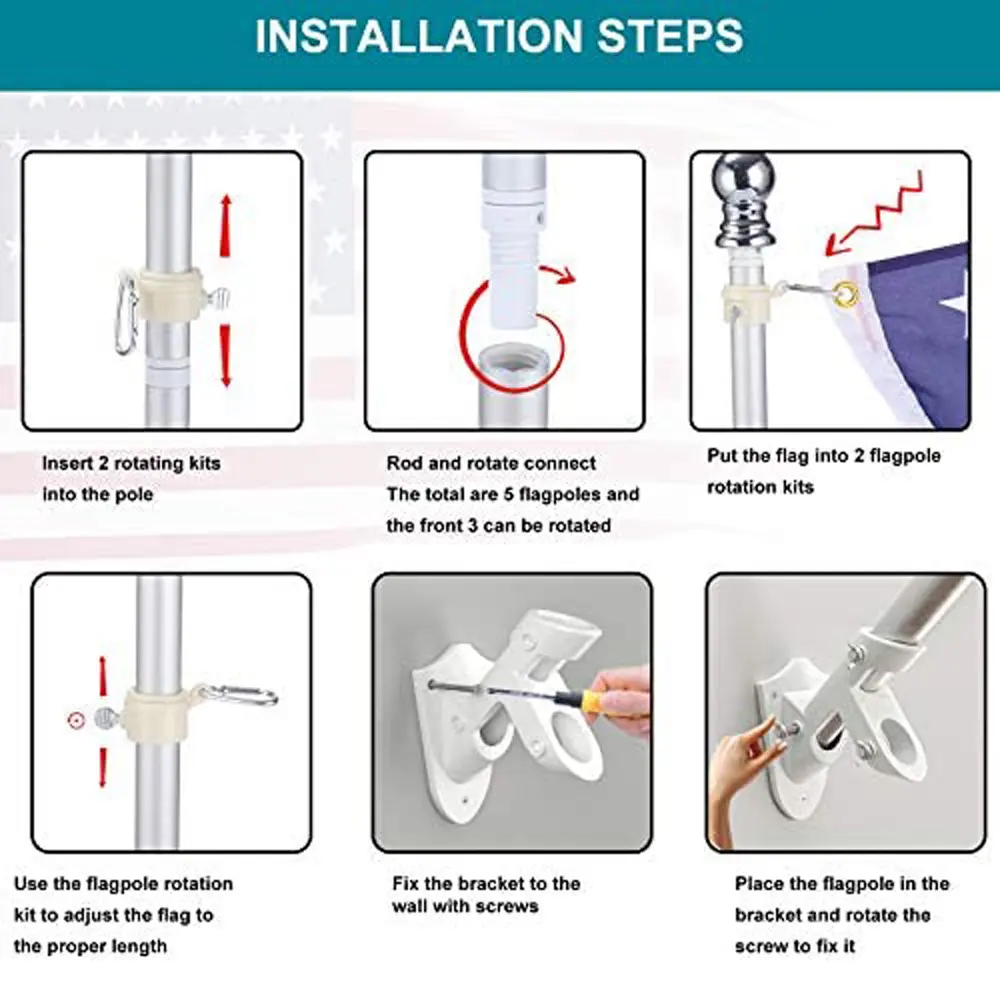 INSTALLATION STEPS

Insert 2 rotating kits into the pole

Rod and rotate connect
The total are 5 flagpoles and the front 3 can be rotated

Put the flag into 2 flagpole rotation kits

Use the flagpole rotation kit to adjust the flag to the proper length

Fix the bracket to the wall with screws

Place the flagpole in the bracket and rotate the screw to fix it